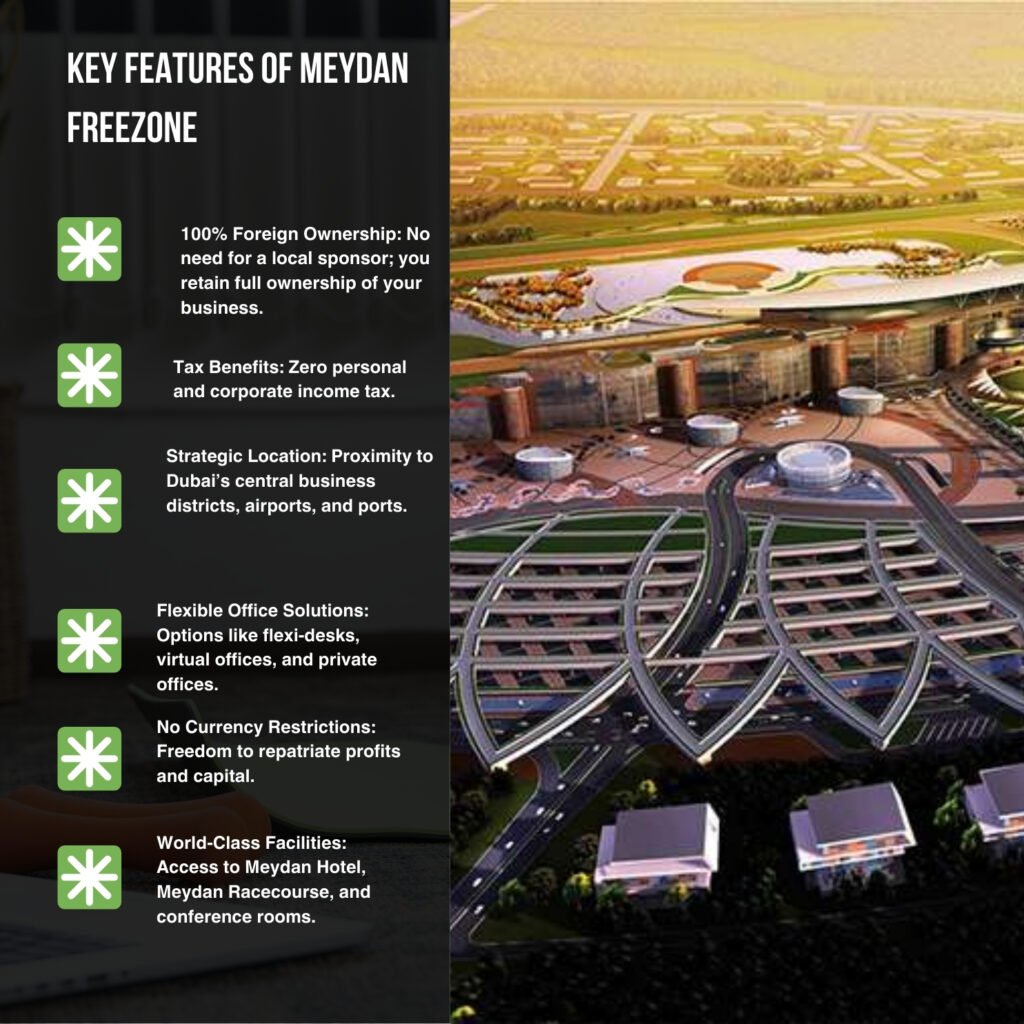 KEY FEATURES OF MEYDAN FREEZONE

100% Foreign Ownership: No need for a local sponsor; you retain full ownership of your business.

Tax Benefits: Zero personal and corporate income tax.

Strategic Location: Proximity to Dubai's central business districts, airports, and ports.

Flexible Office Solutions: Options like flexi-desks, virtual offices, and private offices.

No Currency Restrictions: Freedom to repatriate profits and capital.

World-Class Facilities: Access to Meydan Hotel, Meydan Racecourse, and conference rooms.