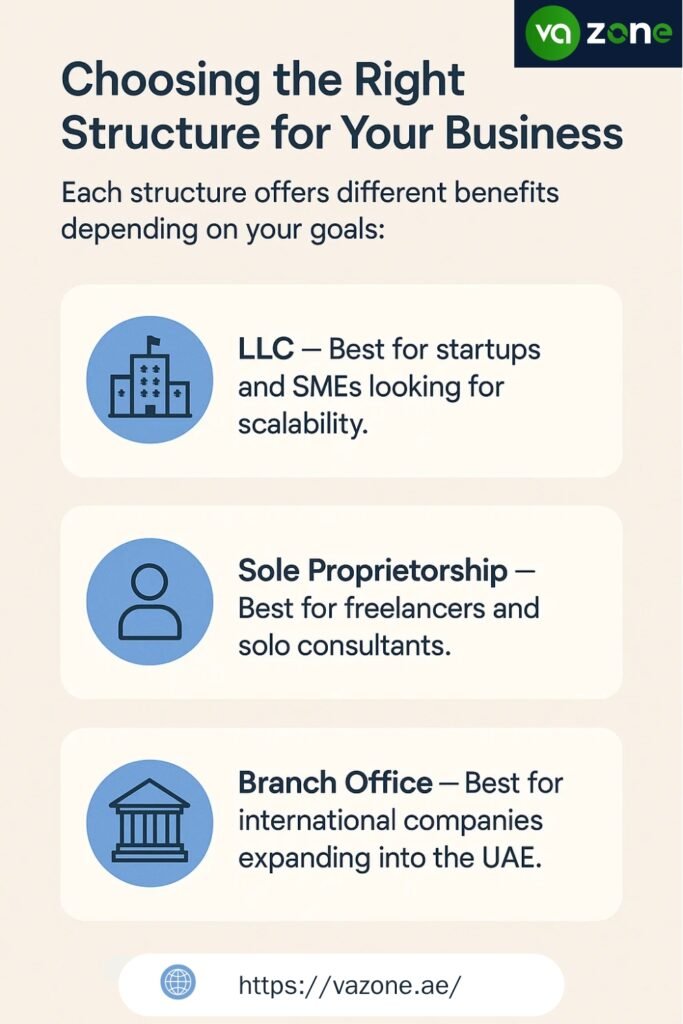 va zone

Choosing the Right Structure for Your Business

Each structure offers different benefits depending on your goals:

LLC — Best for startups and SMEs looking for scalability.

Sole Proprietorship — Best for freelancers and solo consultants.

Branch Office — Best for international companies expanding into the UAE.

https://vazone.ae/