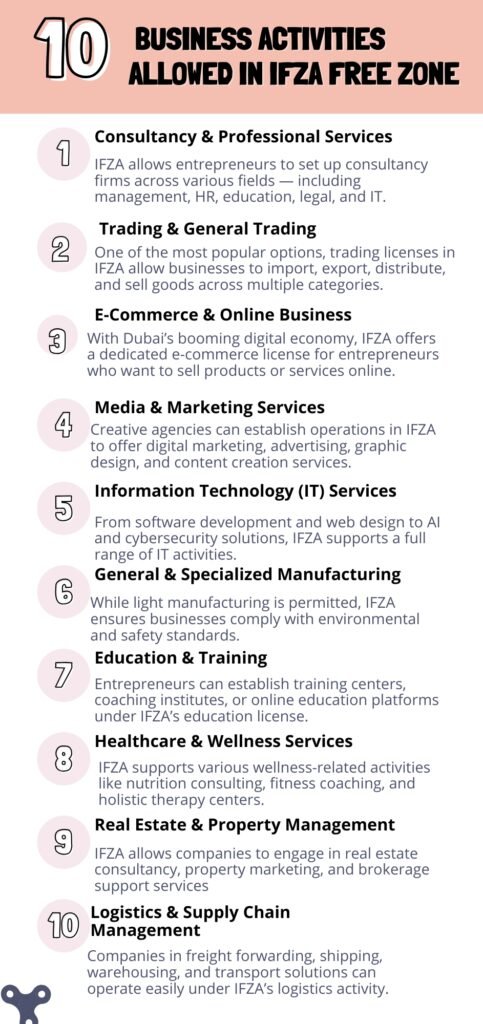 10 BUSINESS ACTIVITIES ALLOWED IN IFZA FREE ZONE

1 Consultancy & Professional Services
IFZA allows entrepreneurs to set up consultancy firms across various fields — including management, HR, education, legal, and IT.

2 Trading & General Trading
One of the most popular options, trading licenses in IFZA allow businesses to import, export, distribute, and sell goods across multiple categories.

3 E-Commerce & Online Business
With Dubai's booming digital economy, IFZA offers a dedicated e-commerce license for entrepreneurs who want to sell products or services online.

4 Media & Marketing Services
Creative agencies can establish operations in IFZA to offer digital marketing, advertising, graphic design, and content creation services.

5 Information Technology (IT) Services
From software development and web design to AI and cybersecurity solutions, IFZA supports a full range of IT activities.

6 General & Specialized Manufacturing
While light manufacturing is permitted, IFZA ensures businesses comply with environmental and safety standards.

7 Education & Training
Entrepreneurs can establish training centers, coaching institutes, or online education platforms under IFZA's education license.

8 Healthcare & Wellness Services
IFZA supports various wellness-related activities like nutrition consulting, fitness coaching, and holistic therapy centers.

9 Real Estate & Property Management
IFZA allows companies to engage in real estate consultancy, property marketing, and brokerage support services

10 Logistics & Supply Chain Management
Companies in freight forwarding, shipping, warehousing, and transport solutions can operate easily under IFZA's logistics activity.